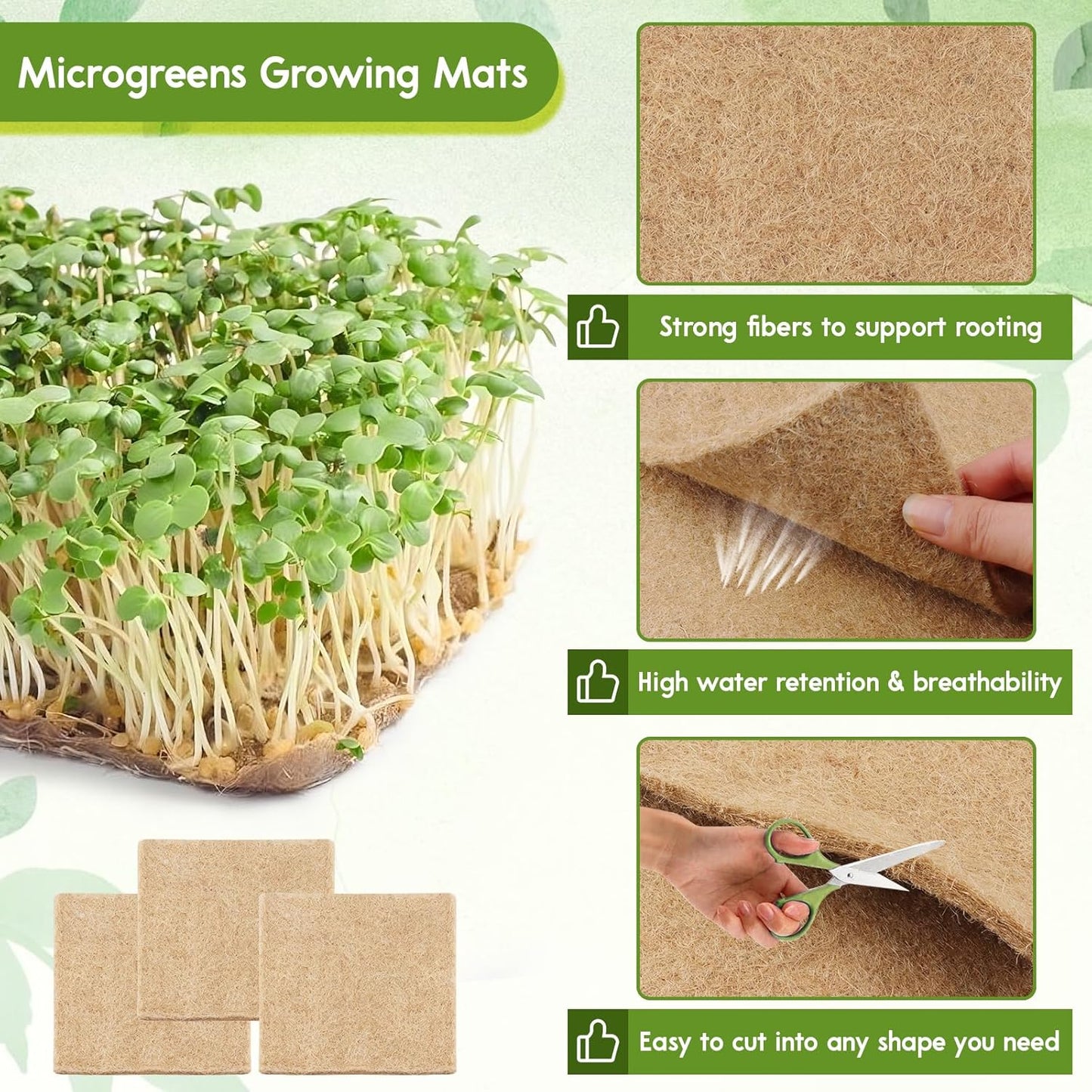 Microgreens Growing Mats

Strong fibers to support rooting

High water retention & breathability

Easy to cut into any shape you need