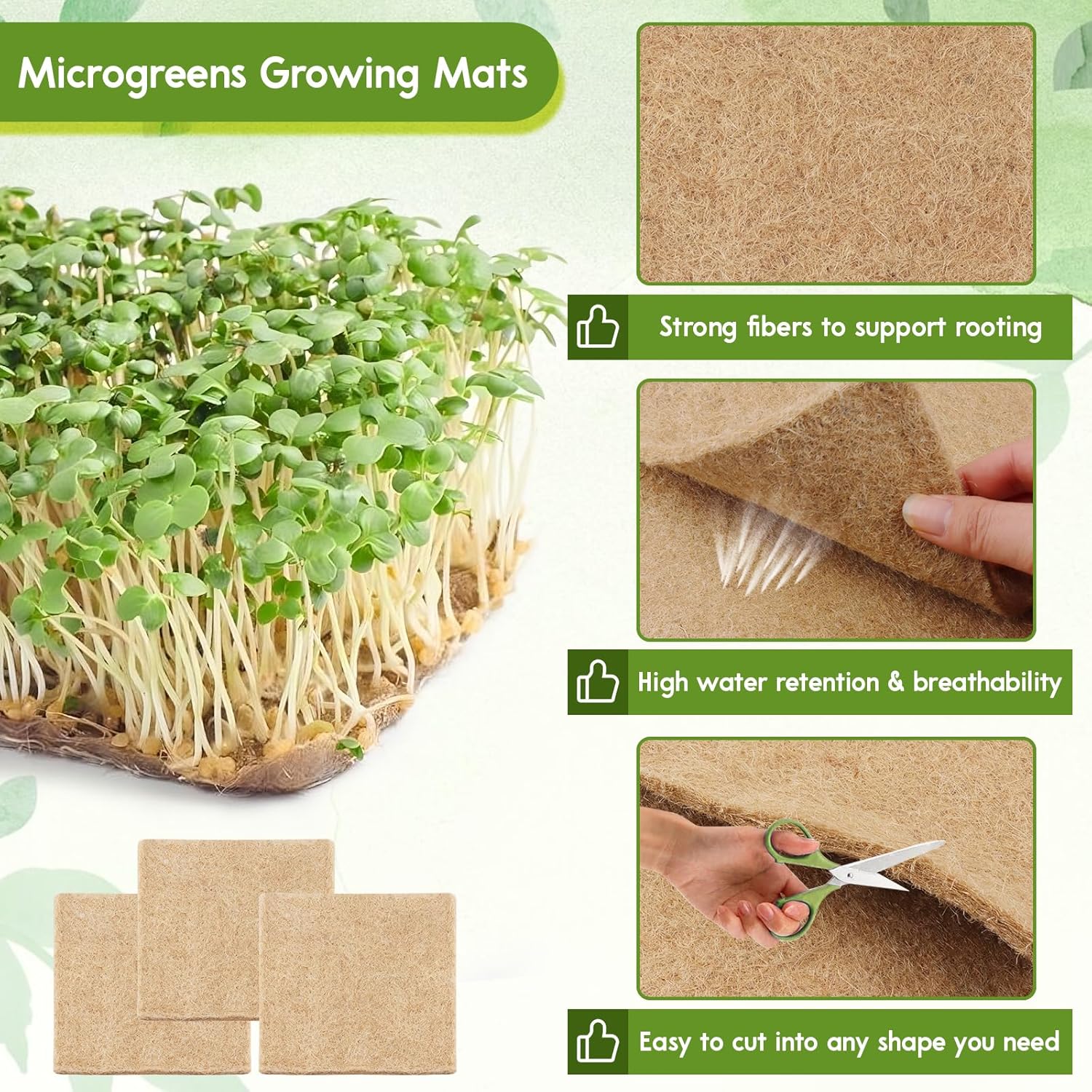 Microgreens Growing Mats

Strong fibers to support rooting

High water retention & breathability

Easy to cut into any shape you need