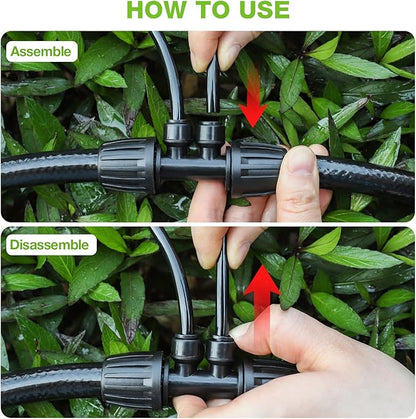 HOW TO USE

Assemble

Disassemble