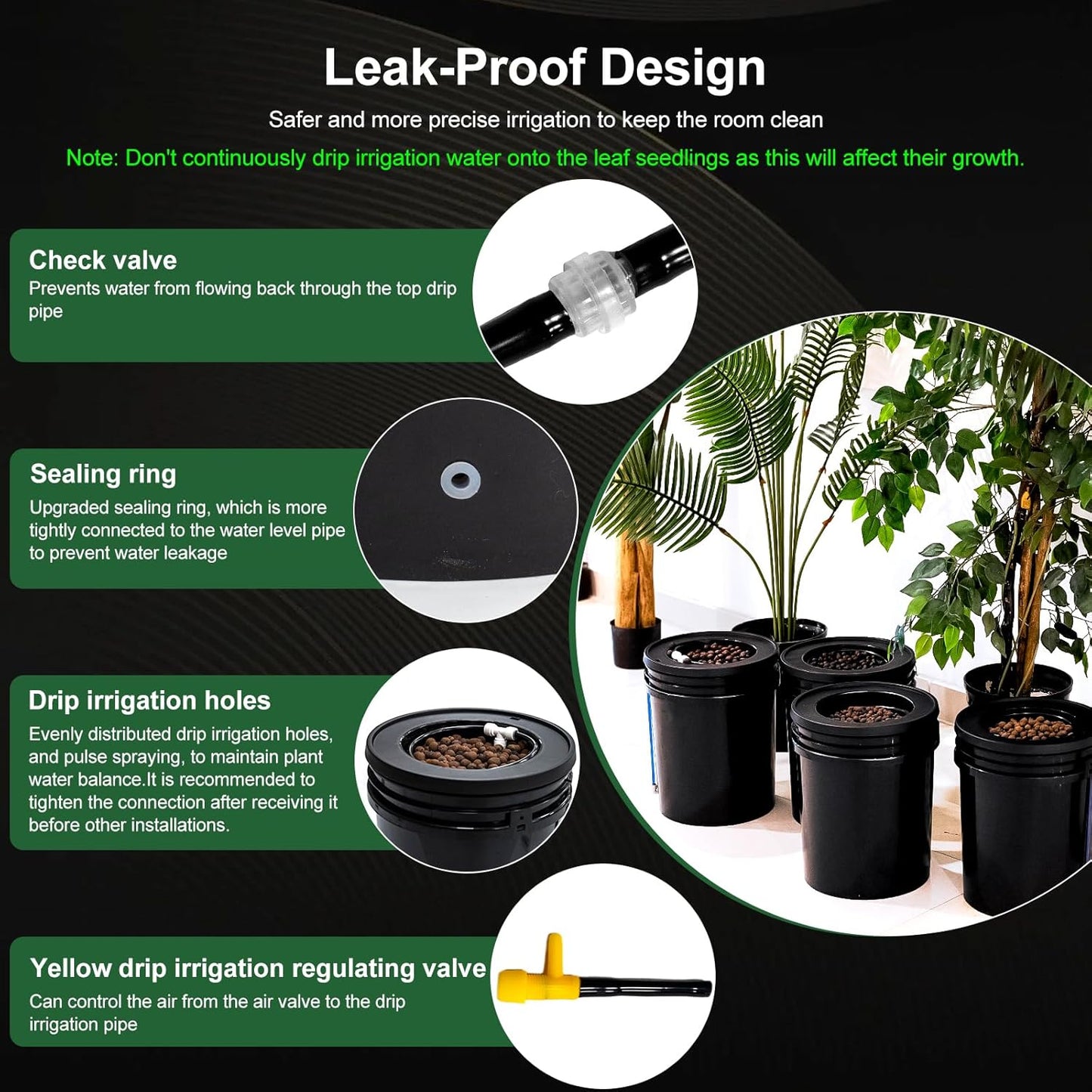 Leak-Proof Design

Safer and more precise irrigation to keep the room clean

Note: Don't continuously drip irrigation water onto the leaf seedlings as this will affect their growth.

Check valve
Prevents water from flowing back through the top drip pipe

Sealing ring
Upgraded sealing ring, which is more tightly connected to the water level pipe to prevent water leakage

Drip irrigation holes
Evenly distributed drip irrigation holes, and pulse spraying, to maintain plant water balance.It is recommended to tighten the connection after receiving it before other installations.

Yellow drip irrigation regulating valve
Can control the air from the air valve to the drip irrigation pipe