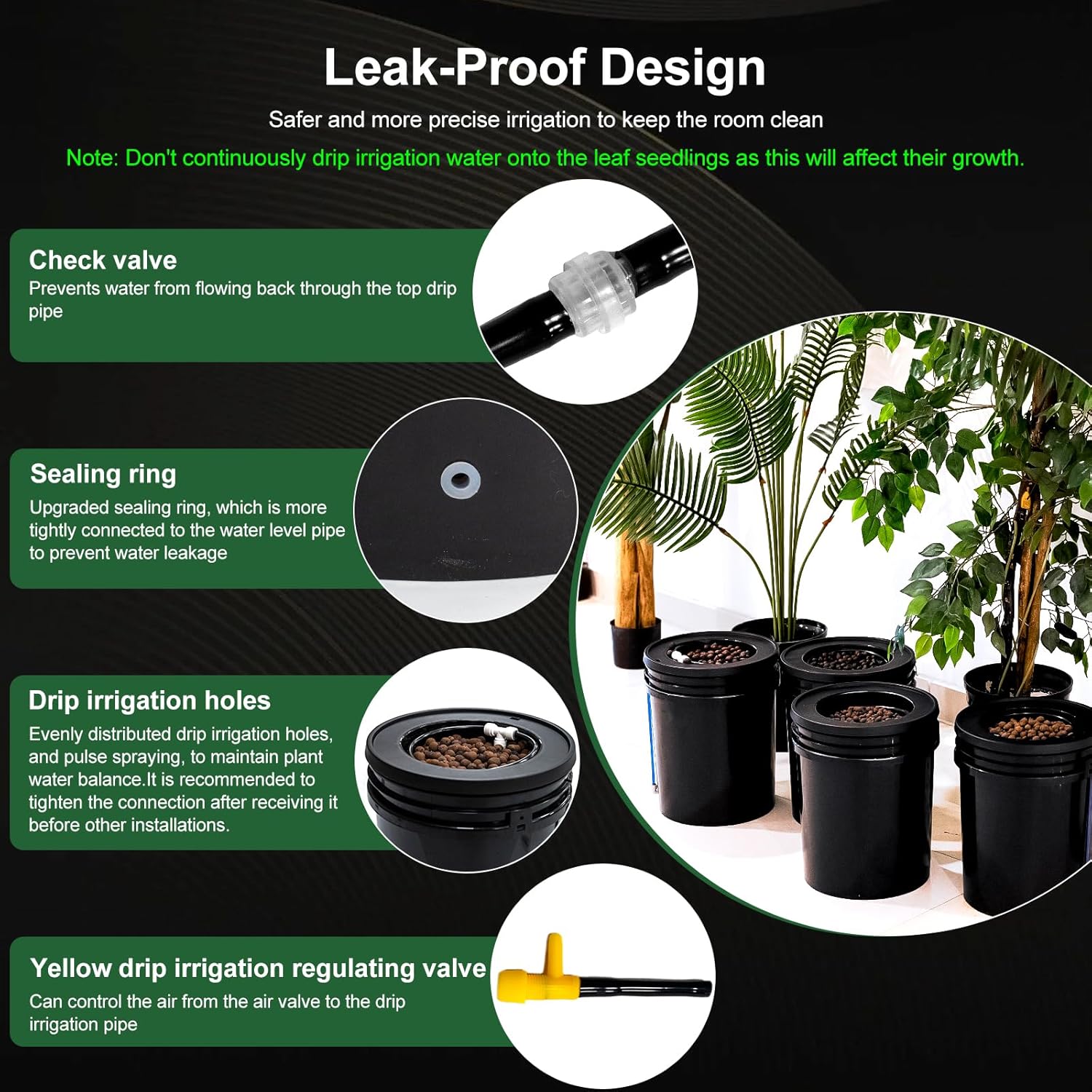 Leak-Proof Design

Safer and more precise irrigation to keep the room clean

Note: Don't continuously drip irrigation water onto the leaf seedlings as this will affect their growth.

Check valve
Prevents water from flowing back through the top drip pipe

Sealing ring
Upgraded sealing ring, which is more tightly connected to the water level pipe to prevent water leakage

Drip irrigation holes
Evenly distributed drip irrigation holes, and pulse spraying, to maintain plant water balance.It is recommended to tighten the connection after receiving it before other installations.

Yellow drip irrigation regulating valve
Can control the air from the air valve to the drip irrigation pipe