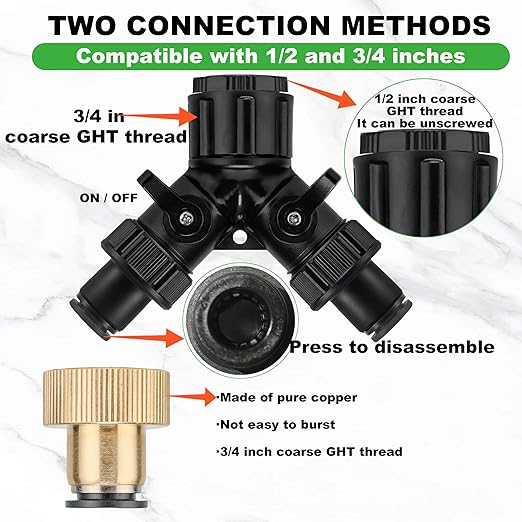 TWO CONNECTION METHODS

Compatible with 1/2 and 3/4 inches

3/4 in coarse GHT thread

1/2 inch coarse GHT thread It can be unscrewed

ON / OFF

Press to disassemble

·Made of pure copper

·Not easy to burst

·3/4 inch coarse GHT thread