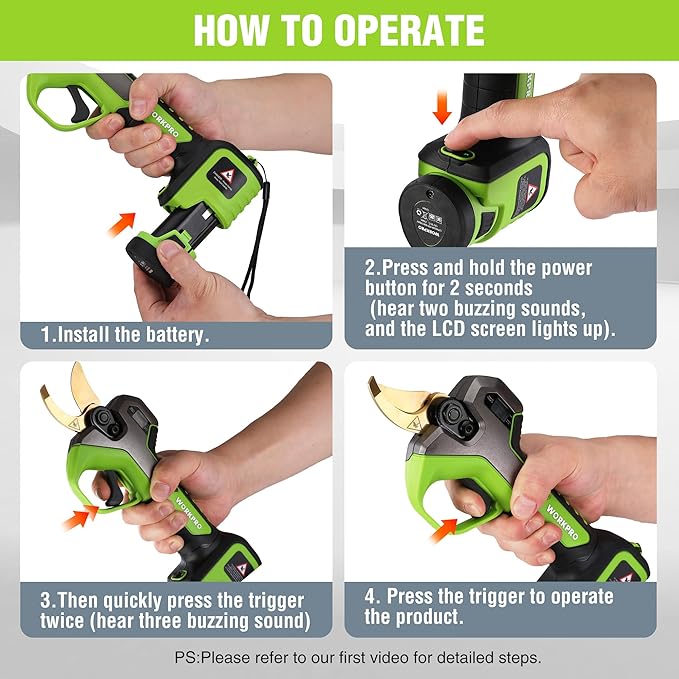 HOW TO OPERATE

WORKPRO

1.Install the battery.

WORKPRO

2.Press and hold the power button for 2 seconds (hear two buzzing sounds, and the LCD screen lights up).

WORKPRO

3.Then quickly press the trigger twice (hear three buzzing sound)

WORKPRO

4. Press the trigger to operate the product.

PS:Please refer to our first video for detailed steps.