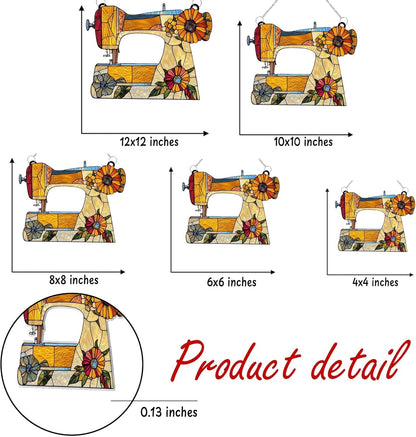 12x12 inches

10x10 inches

8x8 inches

6x6 inches

4x4 inches

Product detail

0.13 inches