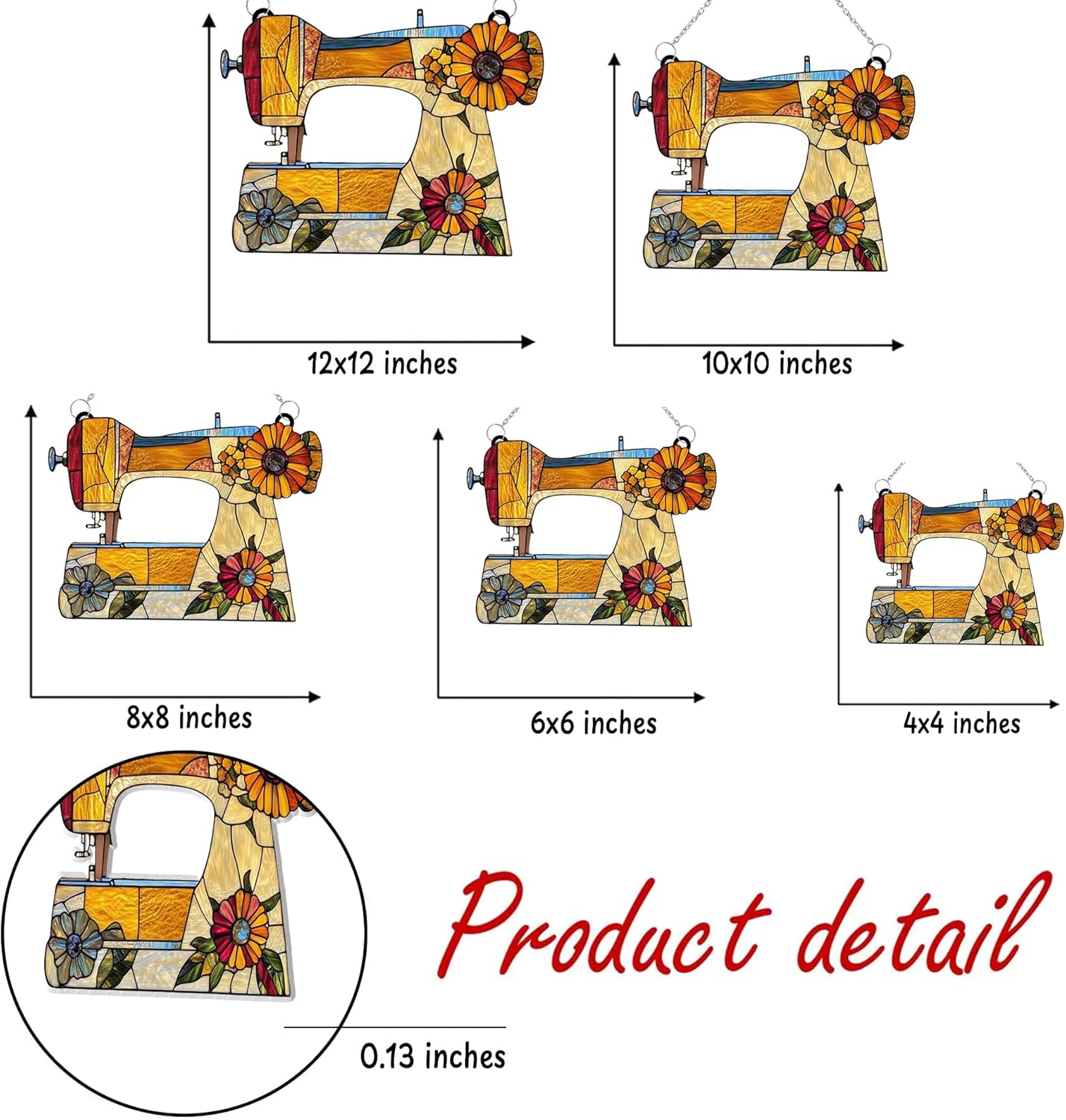 12x12 inches

10x10 inches

8x8 inches

6x6 inches

4x4 inches

Product detail

0.13 inches