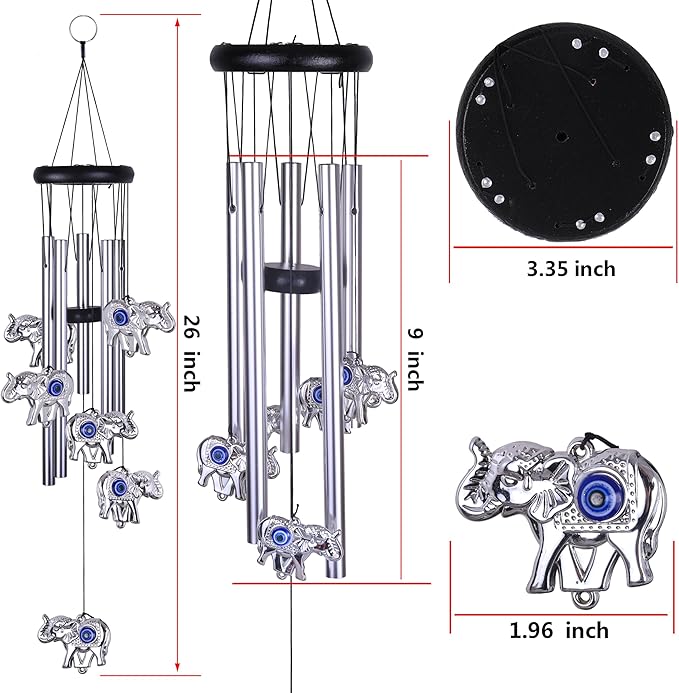 26 inch

9 inch

3.35 inch

1.96 inch