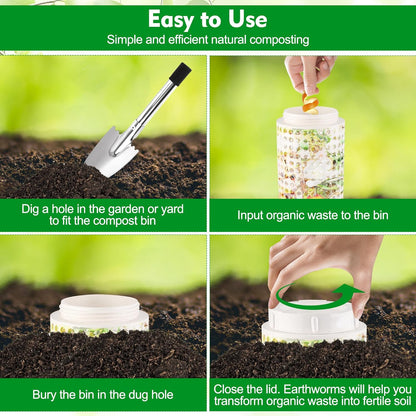 Easy to Use
Simple and efficient natural composting

Dig a hole in the garden or yard to fit the compost bin

Input organic waste to the bin

Bury the bin in the dug hole

Close the lid. Earthworms will help you transform organic waste into fertile soil