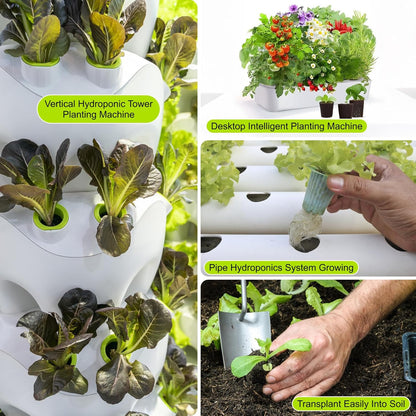 Vertical Hydroponic Tower Planting Machine

Desktop Intelligent Planting Machine

Pipe Hydroponics System Growing

Transplant Easily Into Soil