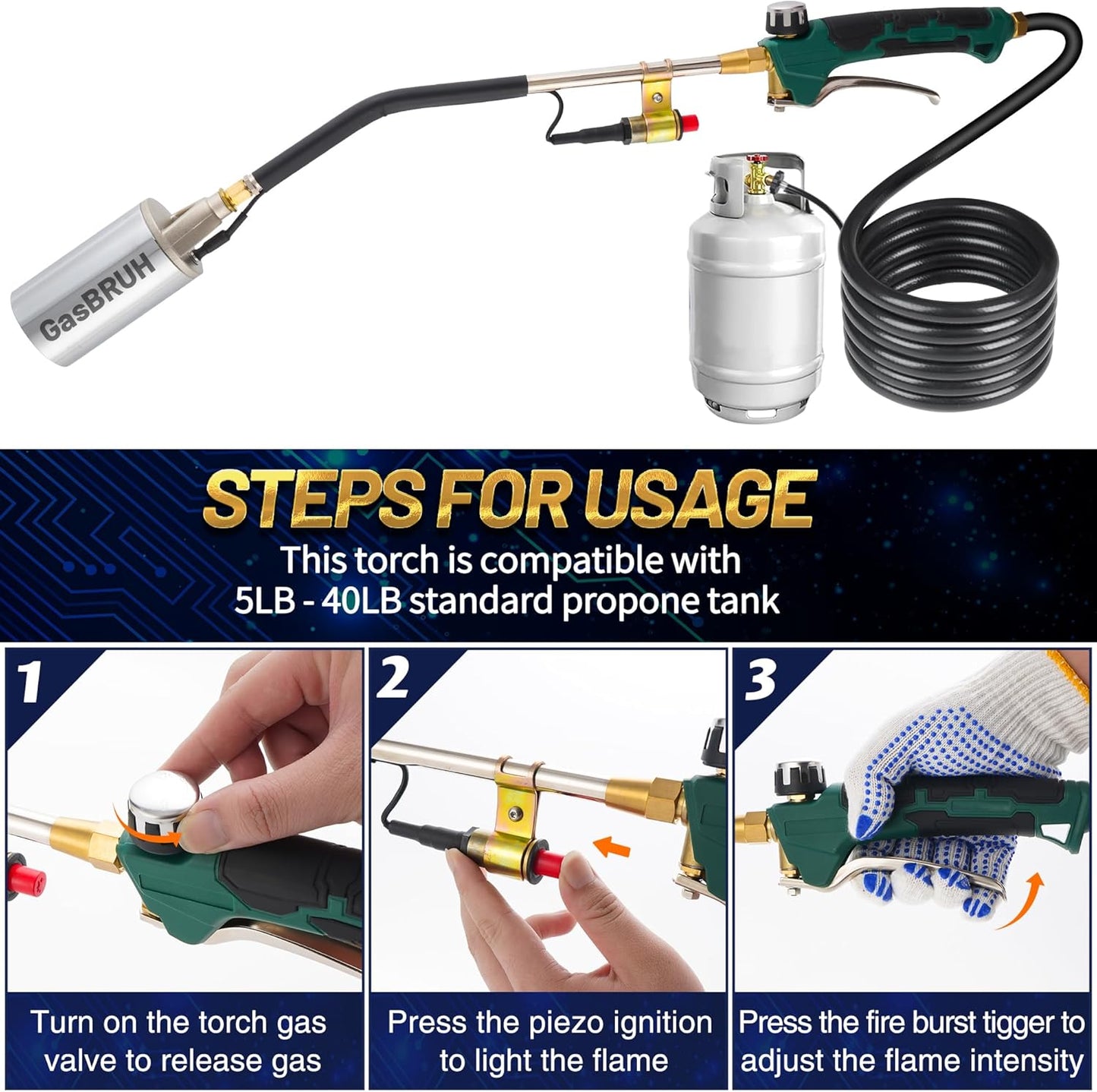 GasBRUH

STEPS FOR USAGE

This torch is compatible with 5LB - 40LB standard propone tank

1

Turn on the torch gas valve to release gas

2

Press the piezo ignition to light the flame

3

Press the fire burst tigger to adjust the flame intensity