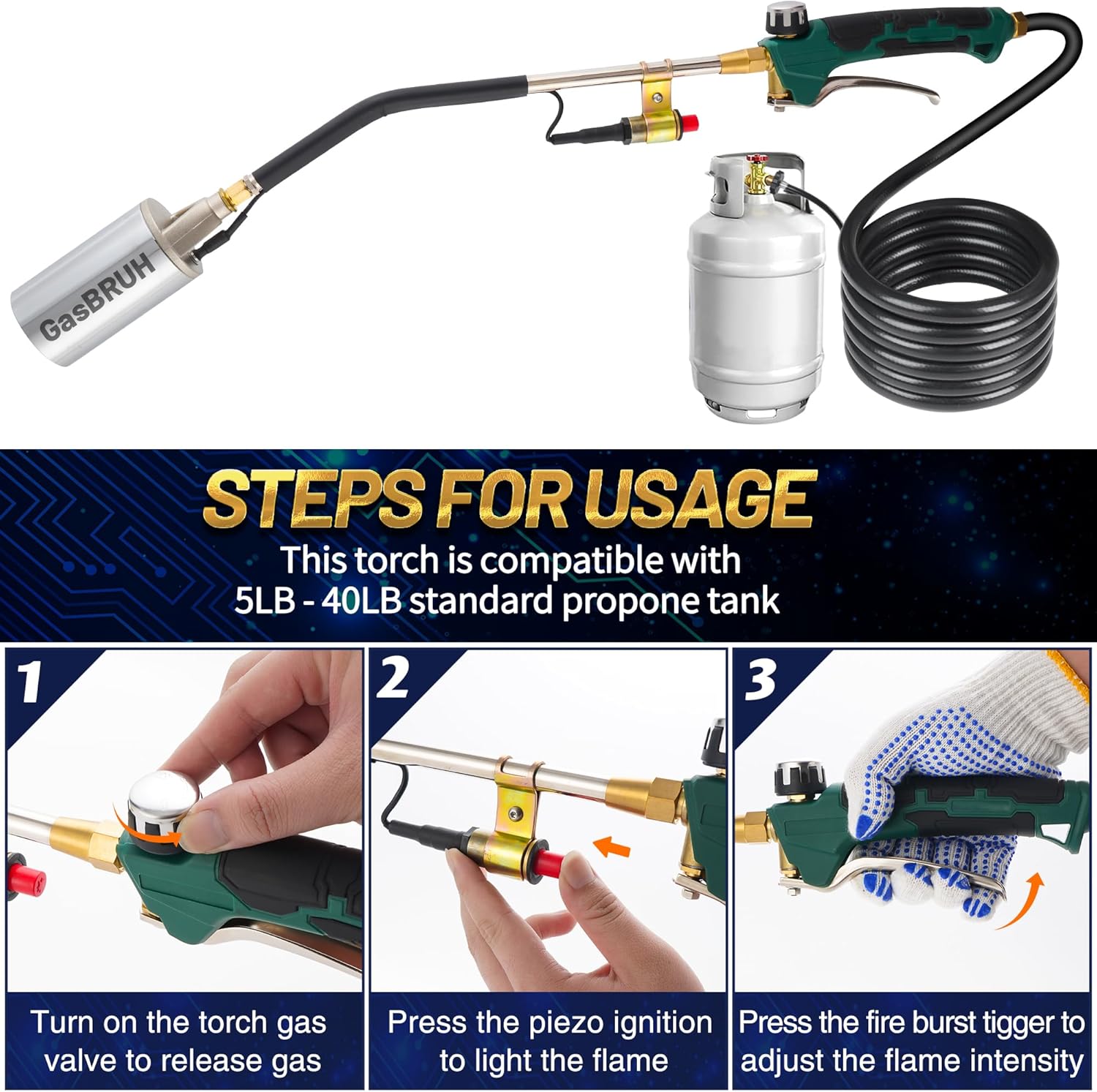 GasBRUH

STEPS FOR USAGE

This torch is compatible with 5LB - 40LB standard propone tank

1

Turn on the torch gas valve to release gas

2

Press the piezo ignition to light the flame

3

Press the fire burst tigger to adjust the flame intensity