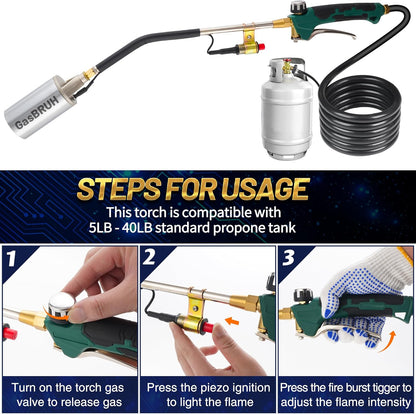 GasBRUH

STEPS FOR USAGE

This torch is compatible with 5LB - 40LB standard propone tank

1

Turn on the torch gas valve to release gas

2

Press the piezo ignition to light the flame

3

Press the fire burst tigger to adjust the flame intensity