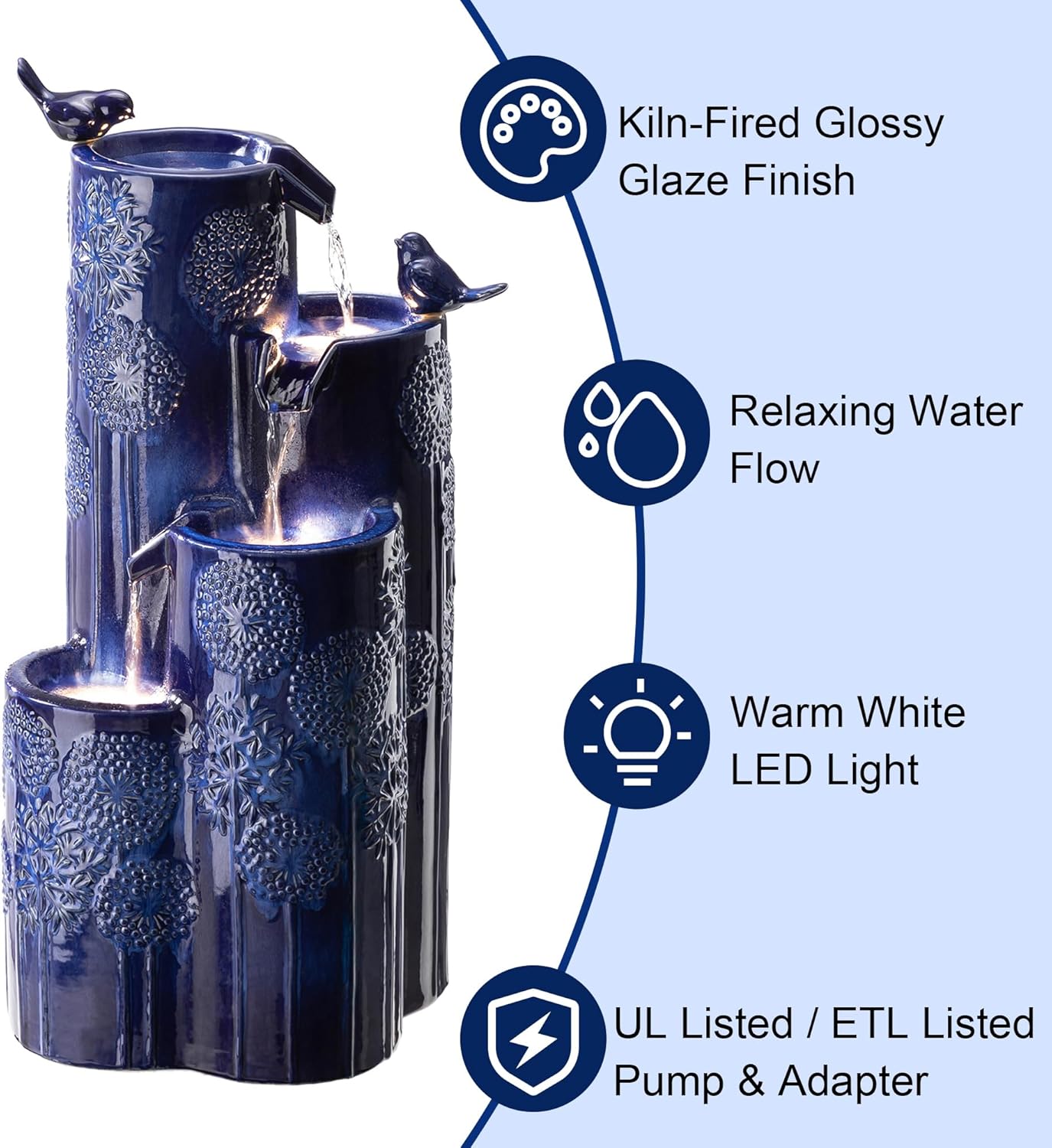 Kiln-Fired Glossy Glaze Finish

Relaxing Water Flow

Warm White LED Light

UL Listed / ETL Listed Pump & Adapter