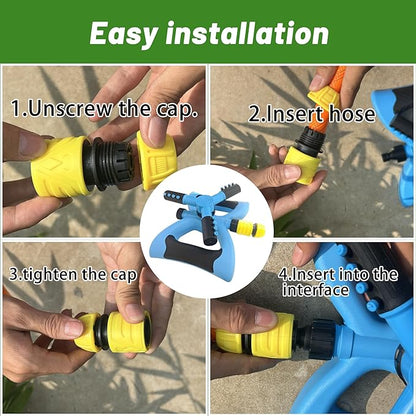 Easy installation

1.Unscrew the cap.

2.Insert hose

3.tighten the cap

4.Insert into the interface