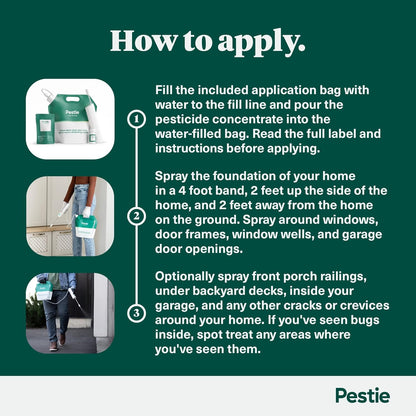 How to apply.

Pestie

1

Fill the included application bag with water to the fill line and pour the pesticide concentrate into the water-filled bag. Read the full label and instructions before applying.

2

Spray the foundation of your home in a 4 foot band, 2 feet up the side of the home, and 2 feet away from the home on the ground. Spray around windows, door frames, window wells, and garage door openings.

3

Optionally spray front porch railings, under backyard decks, inside your garage, and any other cracks or crevices around your home. If you've seen bugs inside, spot treat any areas where you've seen them.

Pestie