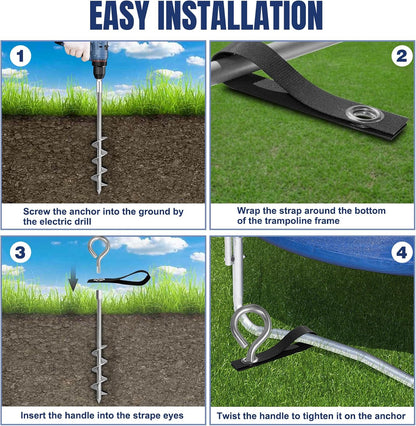 EASY INSTALLATION

1

Screw the anchor into the ground by the electric drill

2

Wrap the strap around the bottom of the trampoline frame

3

Insert the handle into the strape eyes

4

Twist the handle to tighten it on the anchor