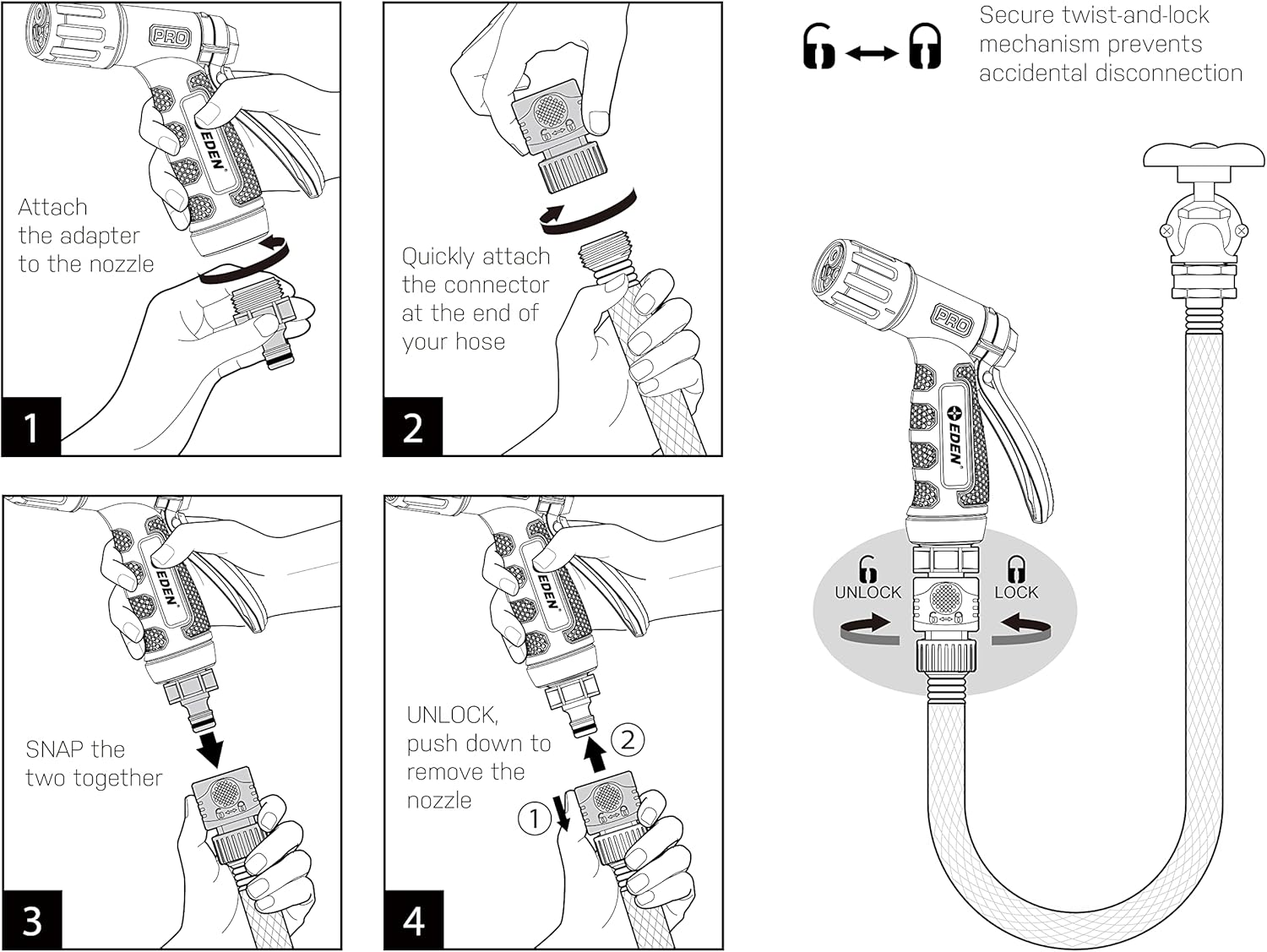 PRO

EDEN

Attach the adapter to the nozzle

1

Quickly attach the connector at the end of your hose

2

EDEN

SNAP the two together

3

EDEN

UNLOCK, push down to remove the nozzle

2

1

4

Secure twist-and-lock mechanism prevents accidental disconnection

PRO

EDEN

UNLOCK

LOCK