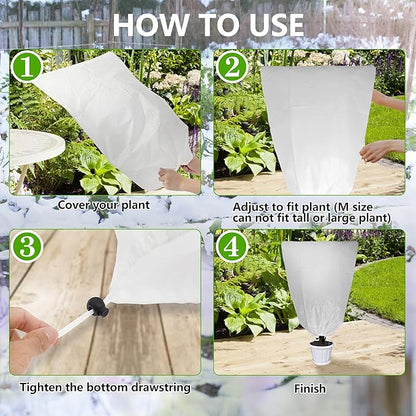 HOW TO USE

1

Cover your plant

2

Adjust to fit plant (M size can not fit tall or large plant)

3

Tighten the bottom drawstring

4

Finish