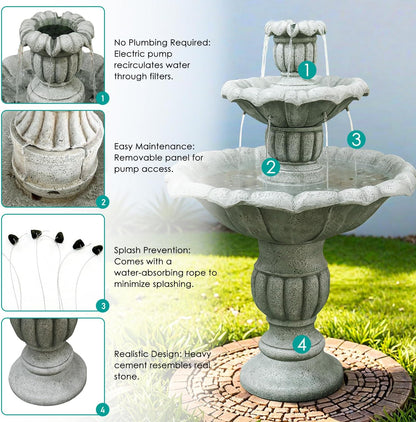 1

No Plumbing Required: Electric pump recirculates water through filters.

2

Easy Maintenance: Removable panel for pump access.

3

Splash Prevention: Comes with a water-absorbing rope to minimize splashing.

4

Realistic Design: Heavy cement resembles real stone.

1

2

3

4