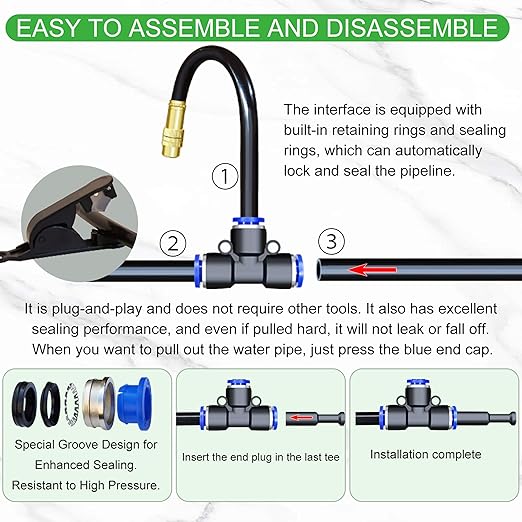 EASY TO ASSEMBLE AND DISASSEMBLE

The interface is equipped with built-in retaining rings and sealing rings, which can automatically lock and seal the pipeline.

①

②

③

It is plug-and-play and does not require other tools. It also has excellent sealing performance, and even if pulled hard, it will not leak or fall off. When you want to pull out the water pipe, just press the blue end cap.

Special Groove Design for Enhanced Sealing. Resistant to High Pressure.

Insert the end plug in the last tee

Installation complete