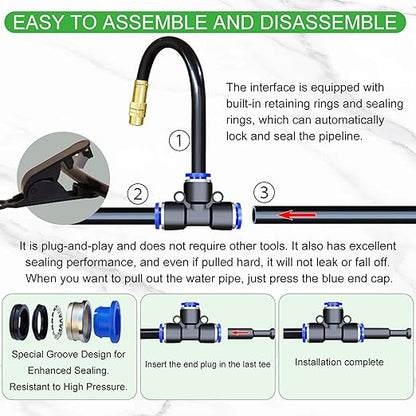 EASY TO ASSEMBLE AND DISASSEMBLE

The interface is equipped with built-in retaining rings and sealing rings, which can automatically lock and seal the pipeline.

①

②

③

It is plug-and-play and does not require other tools. It also has excellent sealing performance, and even if pulled hard, it will not leak or fall off. When you want to pull out the water pipe, just press the blue end cap.

Special Groove Design for Enhanced Sealing. Resistant to High Pressure.

Insert the end plug in the last tee

Installation complete