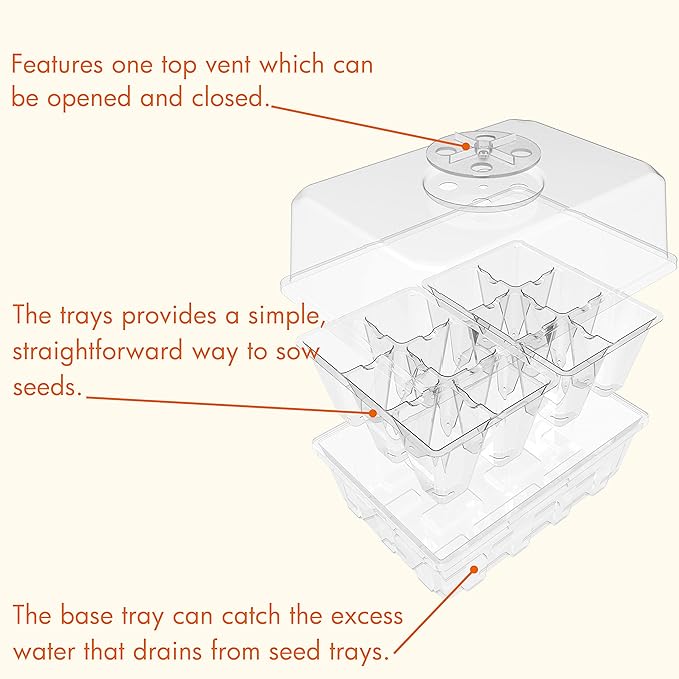 Features one top vent which can be opened and closed.

The trays provides a simple, straightforward way to sow seeds.

The base tray can catch the excess water that drains from seed trays.