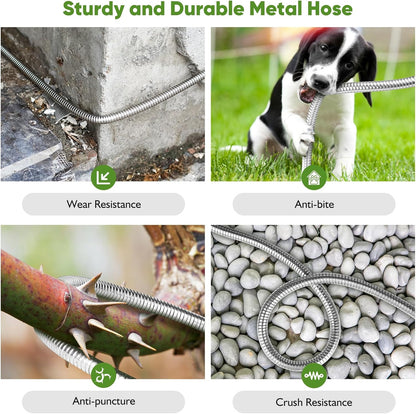 Sturdy and Durable Metal Hose

Wear Resistance

Anti-bite

Anti-puncture

Crush Resistance