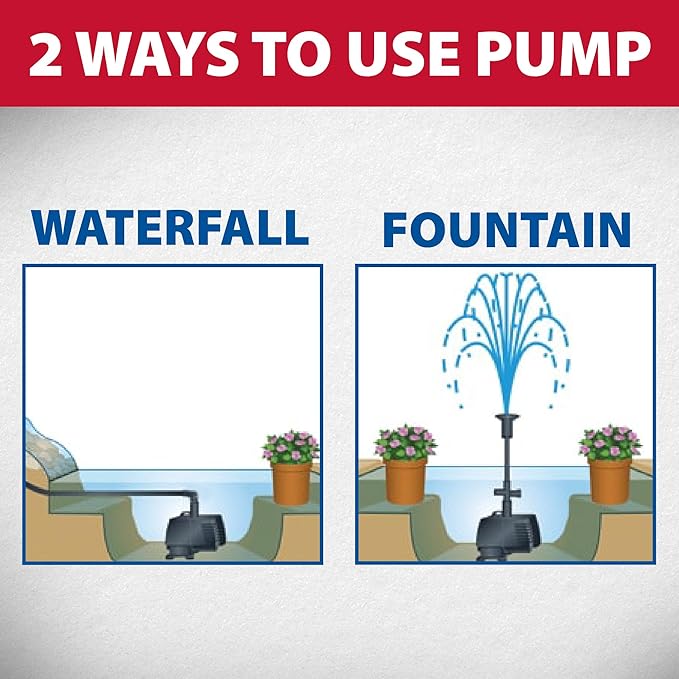 2 WAYS TO USE PUMP

WATERFALL

FOUNTAIN