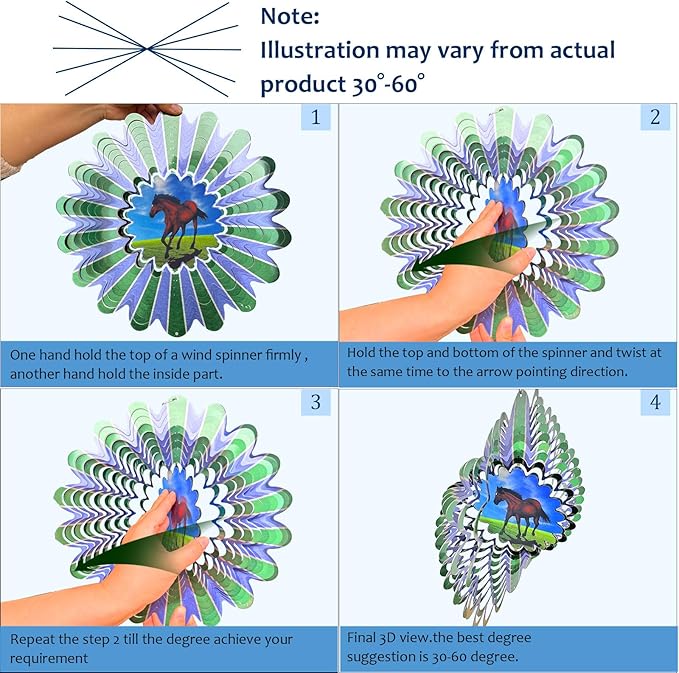 Note:
Illustration may vary from actual product 30°-60°

1

One hand hold the top of a wind spinner firmly , another hand hold the inside part.

2

Hold the top and bottom of the spinner and twist at the same time to the arrow pointing direction.

3

Repeat the step 2 till the degree achieve your requirement

4

Final 3D view.the best degree suggestion is 30-60 degree.