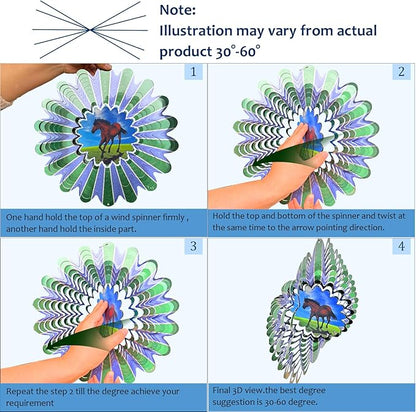 Note:
Illustration may vary from actual product 30°-60°

1

One hand hold the top of a wind spinner firmly , another hand hold the inside part.

2

Hold the top and bottom of the spinner and twist at the same time to the arrow pointing direction.

3

Repeat the step 2 till the degree achieve your requirement

4

Final 3D view.the best degree suggestion is 30-60 degree.