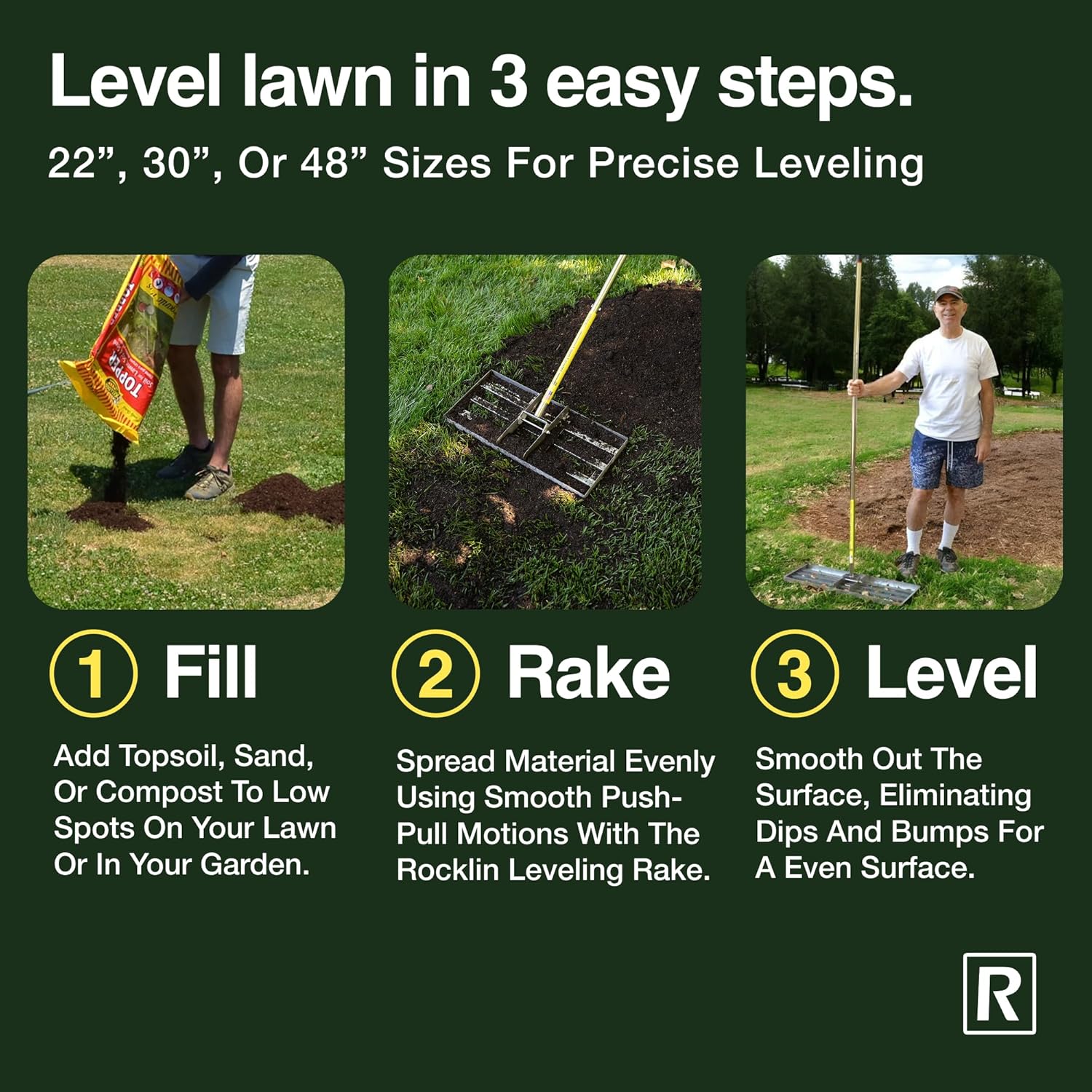 Level lawn in 3 easy steps.

22”, 30”, Or 48” Sizes For Precise Leveling

TOPPER

1 Fill

Add Topsoil, Sand, Or Compost To Low Spots On Your Lawn Or In Your Garden.

2 Rake

Spread Material Evenly Using Smooth Push-Pull Motions With The Rocklin Leveling Rake.

3 Level

Smooth Out The Surface, Eliminating Dips And Bumps For A Even Surface.

R