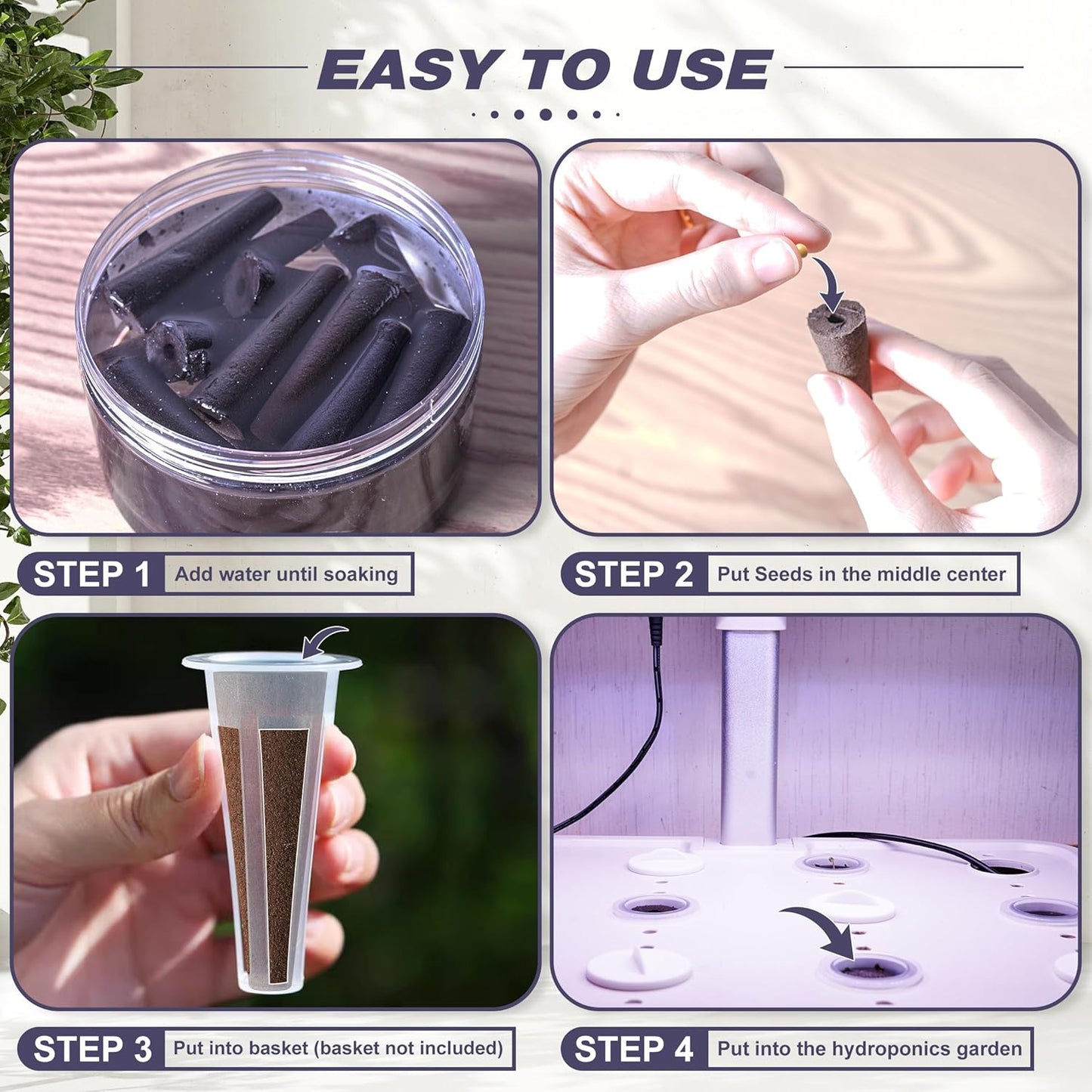 EASY TO USE

STEP 1 Add water until soaking

STEP 2 Put Seeds in the middle center

STEP 3 Put into basket (basket not included)

STEP 4 Put into the hydroponics garden