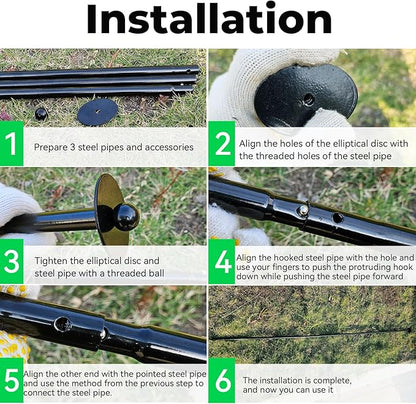 Installation

1
Prepare 3 steel pipes and accessories

2
Align the holes of the elliptical disc with the threaded holes of the steel pipe

3
Tighten the elliptical disc and steel pipe with a threaded ball

4
Align the hooked steel pipe with the hole and use your fingers to push the protruding hook down while pushing the steel pipe forward

5
Align the other end with the pointed steel pipe and use the method from the previous step to connect the steel pipe.

6
The installation is complete, and now you can use it