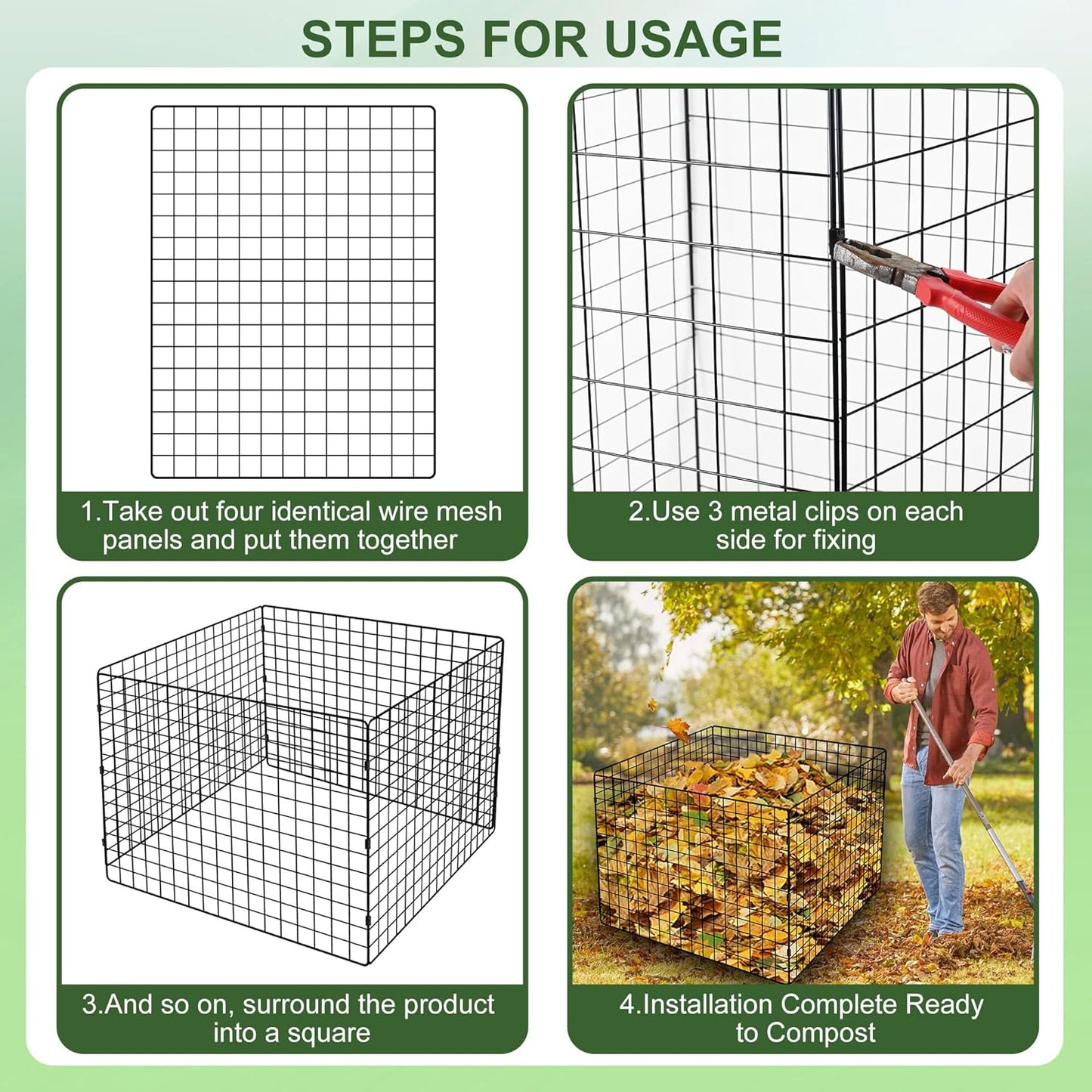 STEPS FOR USAGE

1.Take out four identical wire mesh panels and put them together

2.Use 3 metal clips on each side for fixing

3.And so on, surround the product into a square

4.Installation Complete Ready to Compost