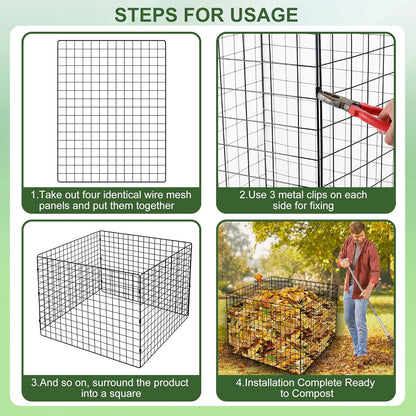 STEPS FOR USAGE

1.Take out four identical wire mesh panels and put them together

2.Use 3 metal clips on each side for fixing

3.And so on, surround the product into a square

4.Installation Complete Ready to Compost