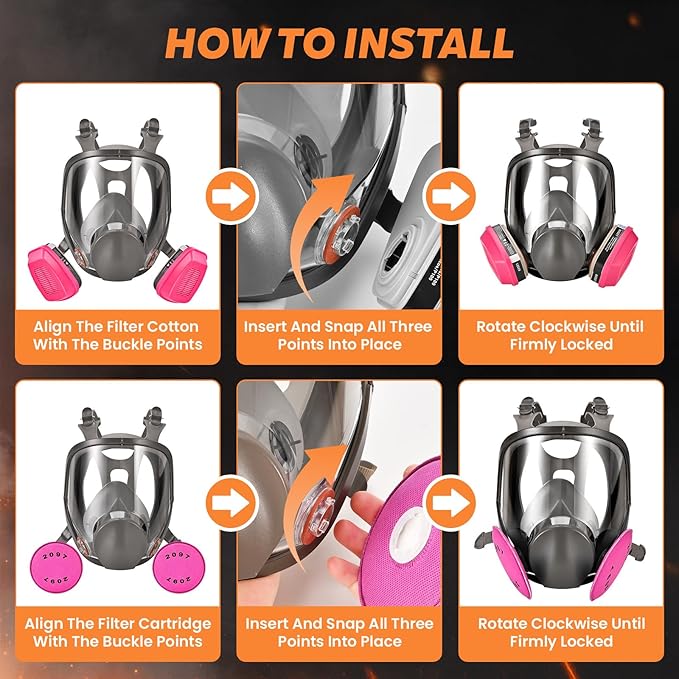 HOW TO INSTALL

Align The Filter Cotton With The Buckle Points

Insert And Snap All Three Points Into Place

Rotate Clockwise Until Firmly Locked

2097

2097

2097

2097

Align The Filter Cartridge With The Buckle Points

Insert And Snap All Three Points Into Place

Rotate Clockwise Until Firmly Locked