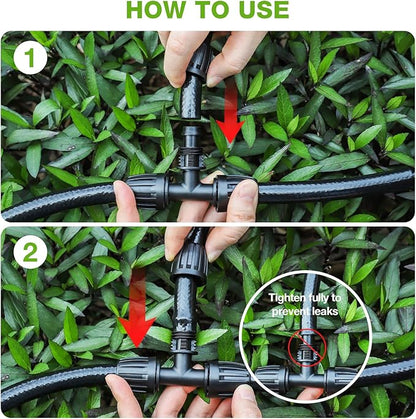 HOW TO USE

1

2

Tighten fully to prevent leaks