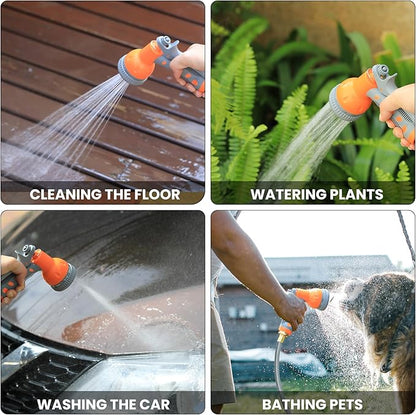 CLEANING THE FLOOR

WATERING PLANTS

WASHING THE CAR

BATHING PETS