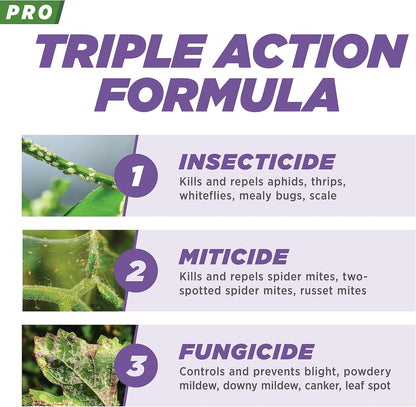 PRO

TRIPLE ACTION FORMULA

1

INSECTICIDE

Kills and repels aphids, thrips, whiteflies, mealy bugs, scale

2

MITICIDE

Kills and repels spider mites, two-spotted spider mites, russet mites

3

FUNGICIDE

Controls and prevents blight, powdery mildew, downy mildew, canker, leaf spot