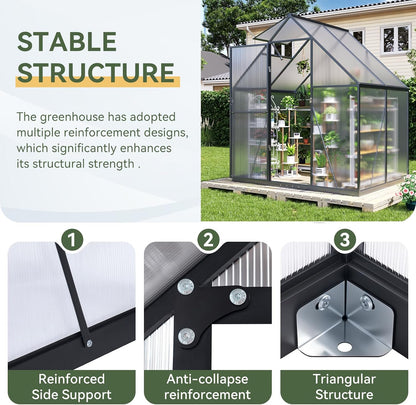 STABLE STRUCTURE

The greenhouse has adopted multiple reinforcement designs, which significantly enhances its structural strength .

1

Reinforced Side Support

2

Anti-collapse reinforcement

3

Triangular Structure