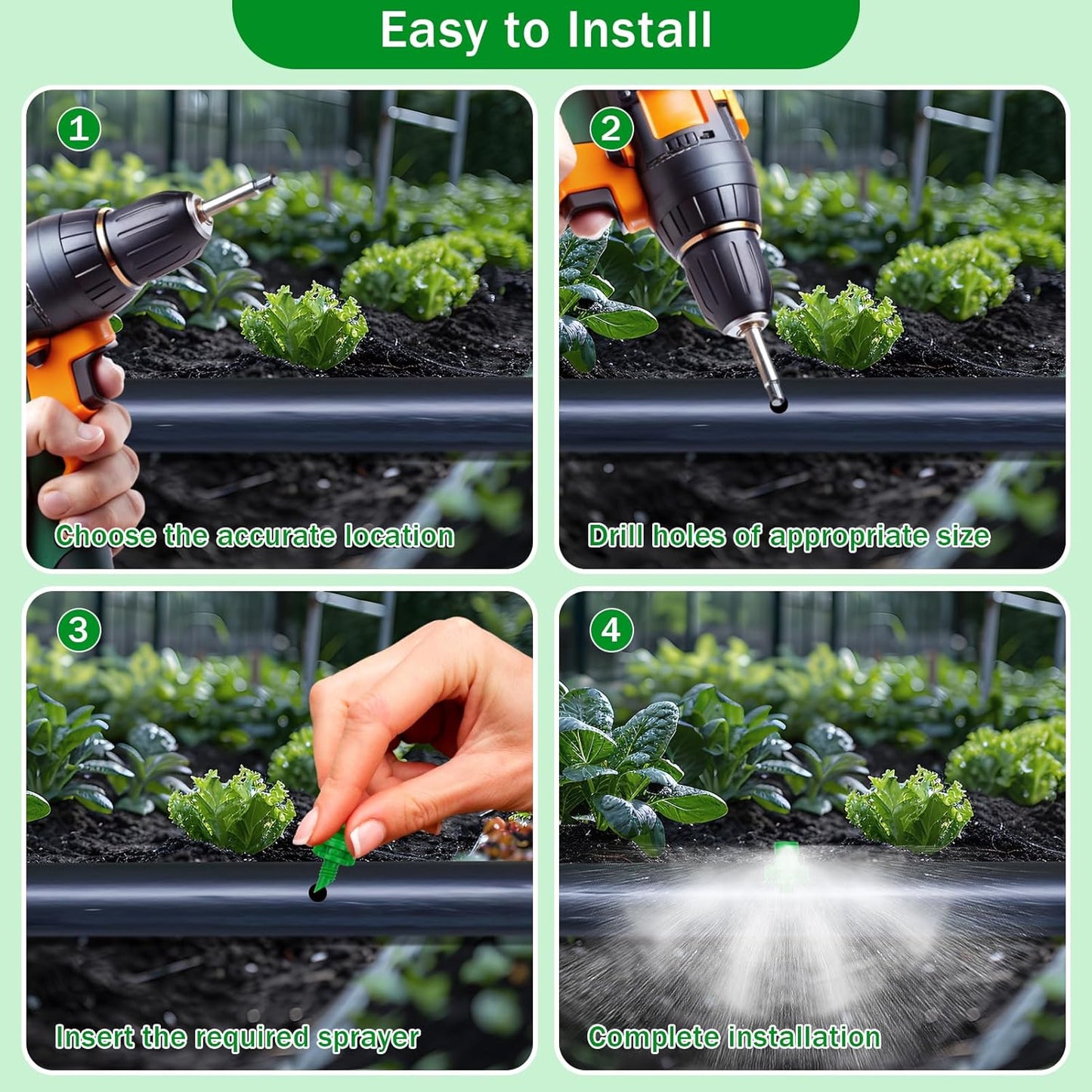 Easy to Install

1

Choose the accurate location

2

Drill holes of appropriate size

3

Insert the required sprayer

4

Complete installation