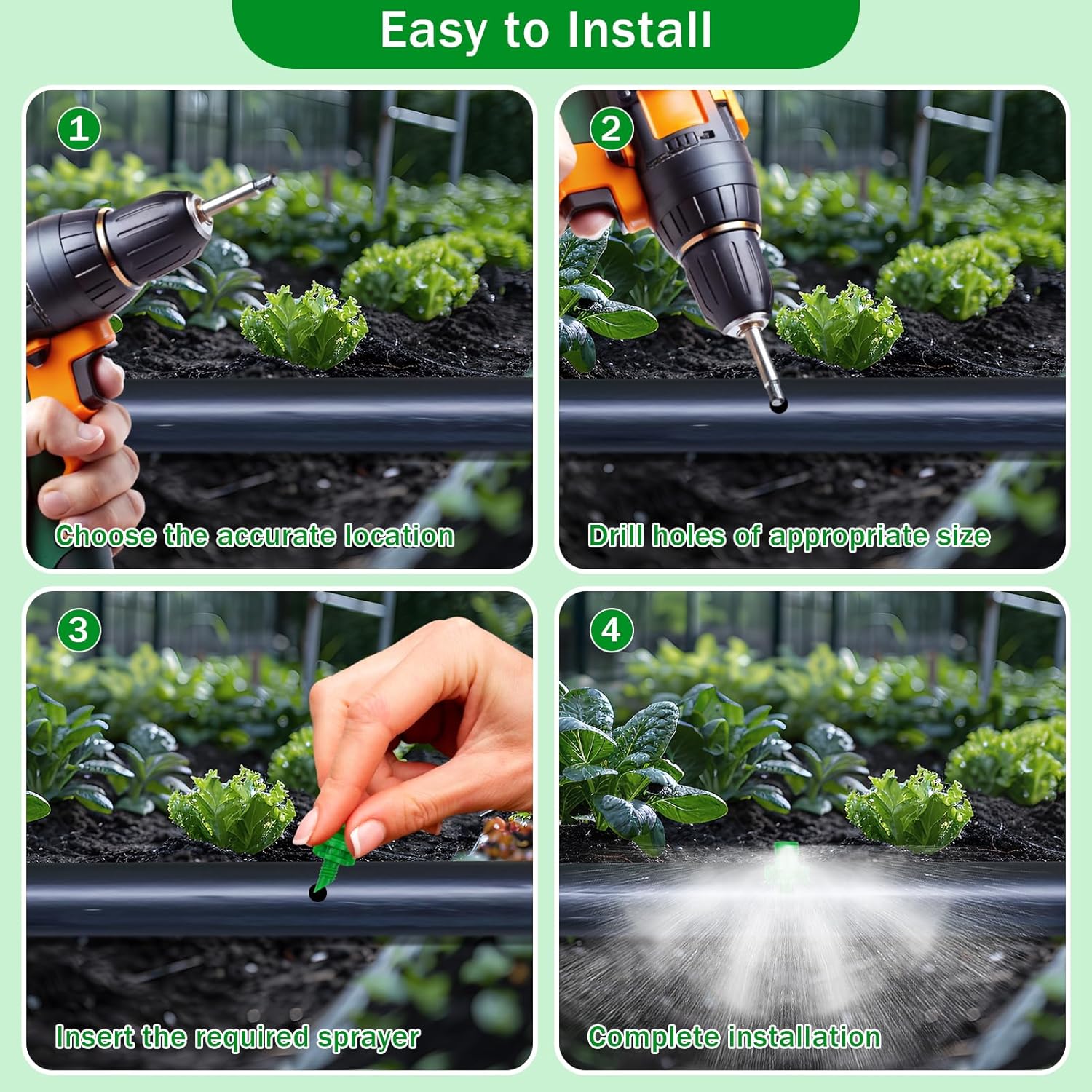 Easy to Install

1
Choose the accurate location

2
Drill holes of appropriate size

3
Insert the required sprayer

4
Complete installation