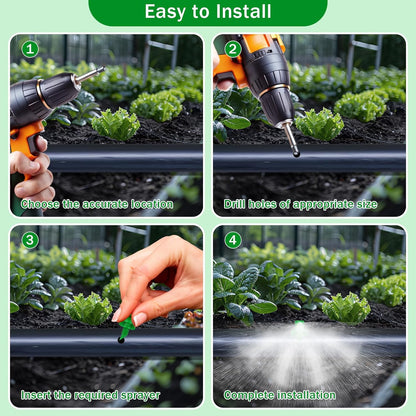 Easy to Install

1

Choose the accurate location

2

Drill holes of appropriate size

3

Insert the required sprayer

4

Complete installation