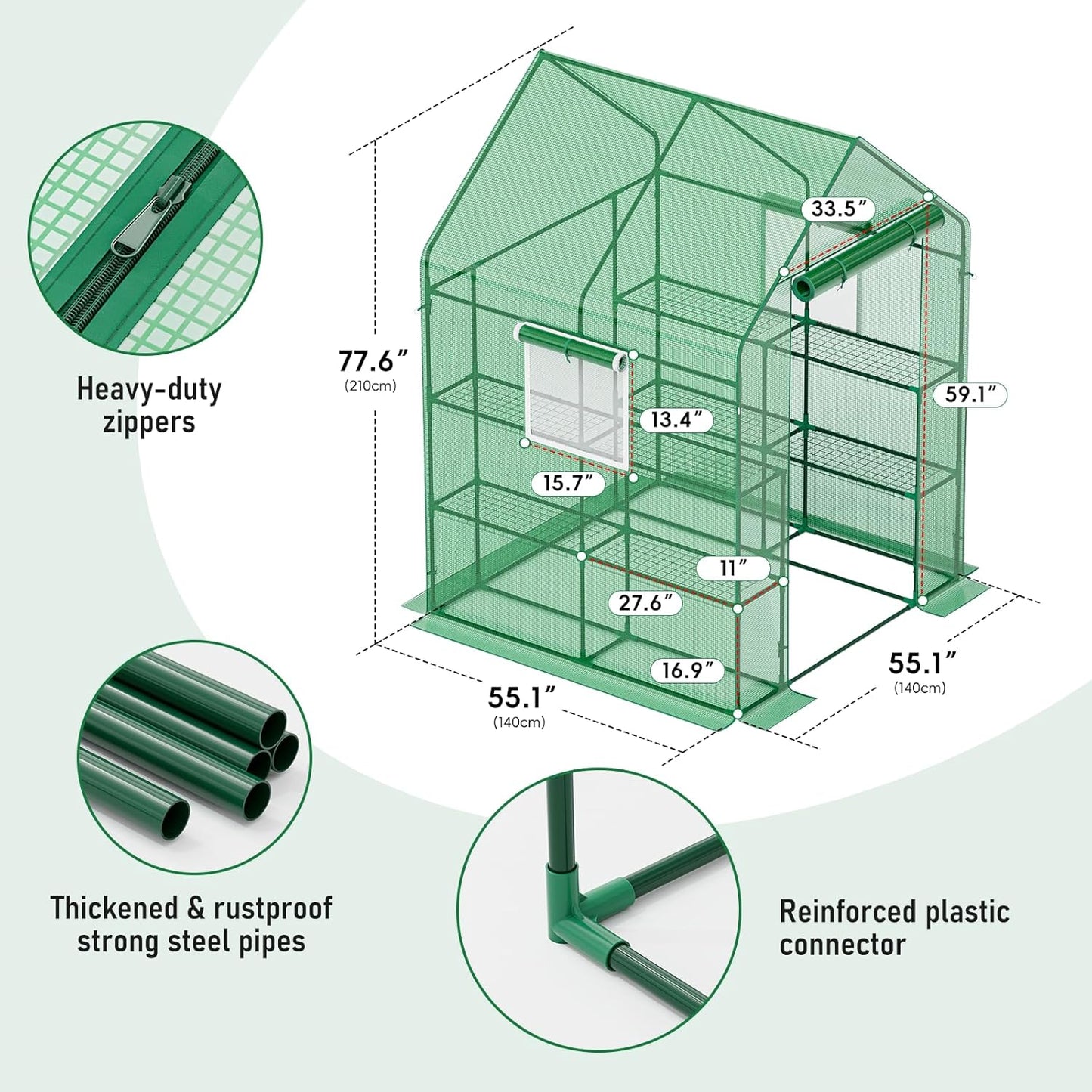 Heavy-duty zippers

77.6″
(210cm)

33.5″

59.1″

13.4″

15.7″

11″

27.6″

16.9″

55.1″
(140cm)

55.1″
(140cm)

Thickened & rustproof strong steel pipes

Reinforced plastic connector