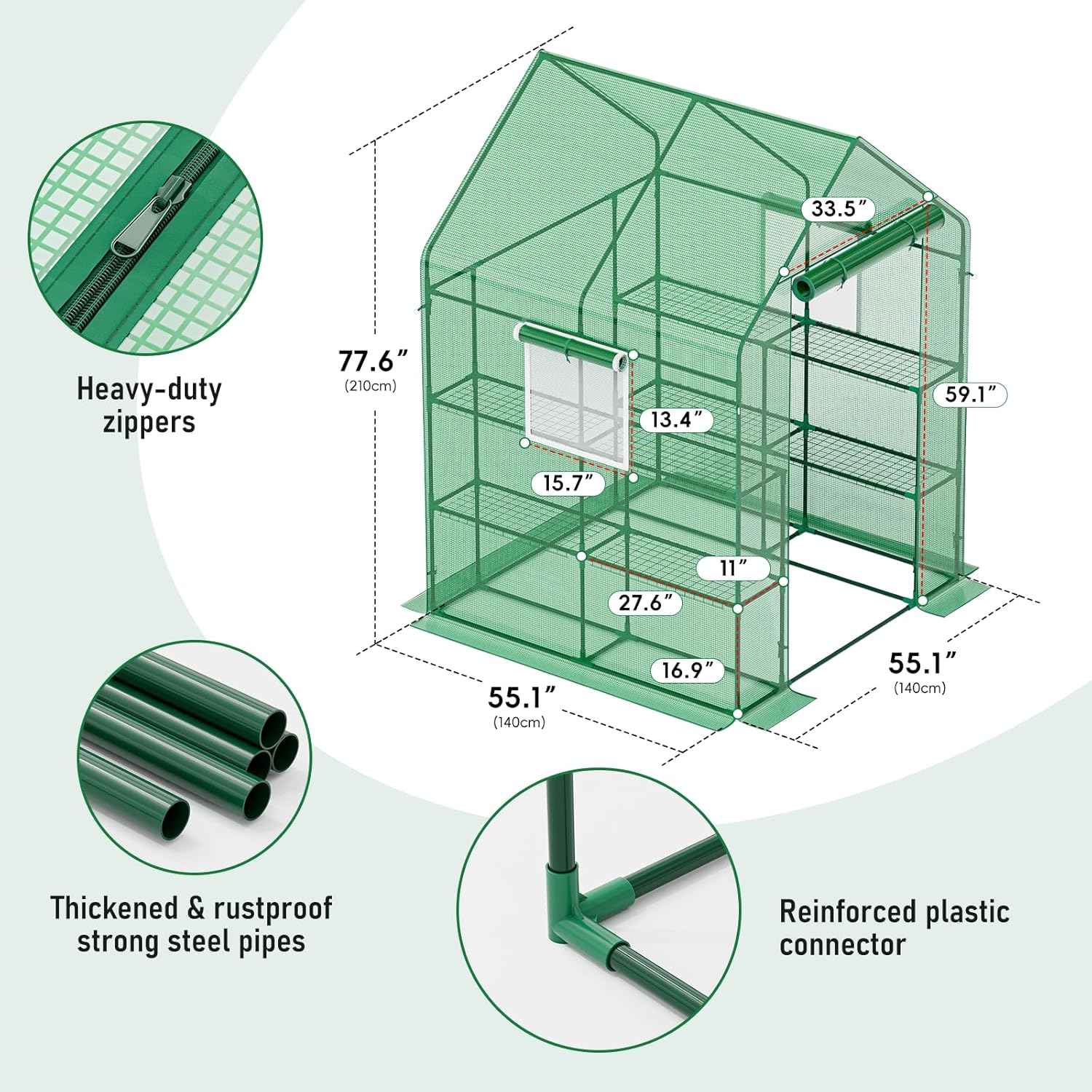 Heavy-duty zippers

77.6″
(210cm)

33.5″

59.1″

13.4″

15.7″

11″

27.6″

16.9″

55.1″
(140cm)

55.1″
(140cm)

Thickened & rustproof strong steel pipes

Reinforced plastic connector