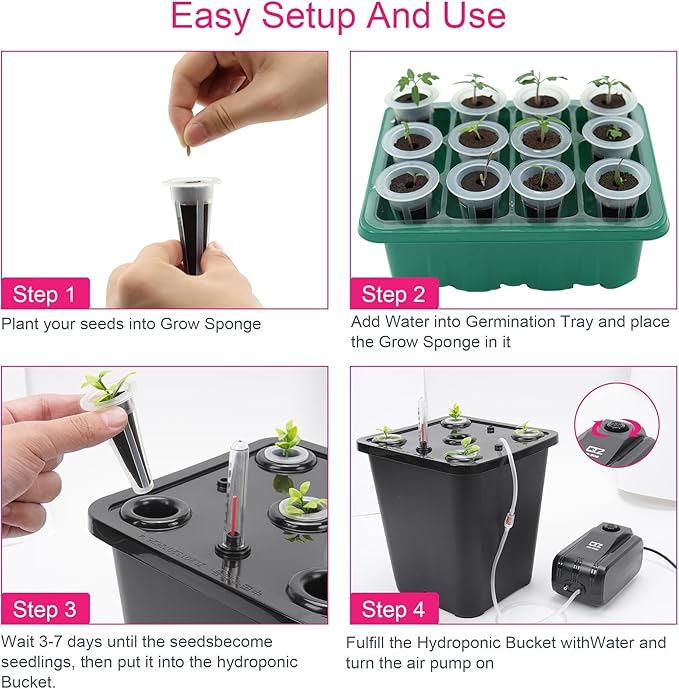 Easy Setup And Use

Step 1

Plant your seeds into Grow Sponge

Step 2

Add Water into Germination Tray and place the Grow Sponge in it

Step 3

Wait 3-7 days until the seedsbecome seedlings, then put it into the hydroponic Bucket.

Step 4

Fulfill the Hydroponic Bucket withWater and turn the air pump on