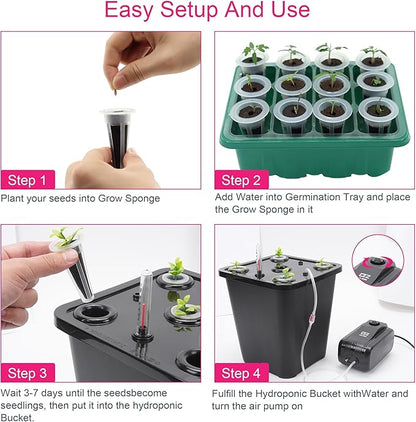 Easy Setup And Use

Step 1

Plant your seeds into Grow Sponge

Step 2

Add Water into Germination Tray and place the Grow Sponge in it

Step 3

Wait 3-7 days until the seedsbecome seedlings, then put it into the hydroponic Bucket.

Step 4

Fulfill the Hydroponic Bucket withWater and turn the air pump on