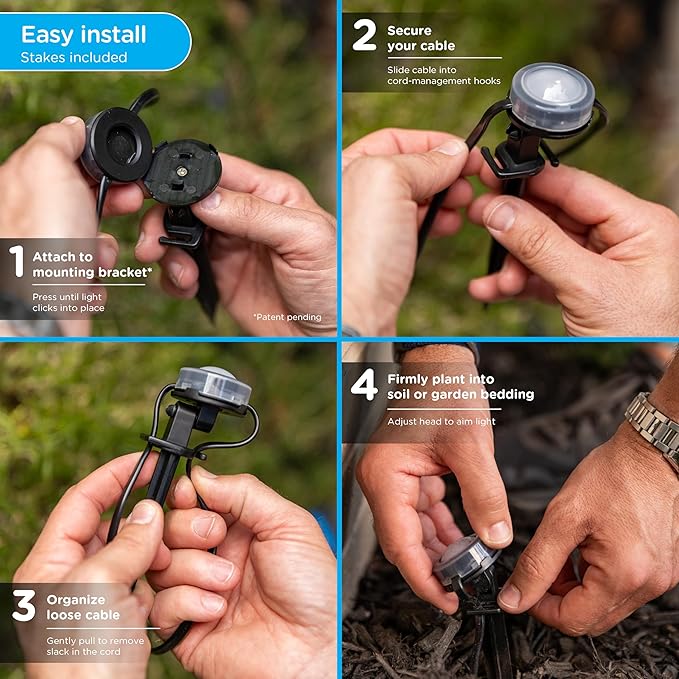 Easy install
Stakes included

1 Attach to mounting bracket*
Press until light clicks into place

*Patent pending

2 Secure your cable
Slide cable into cord-management hooks

3 Organize loose cable
Gently pull to remove slack in the cord

4 Firmly plant into soil or garden bedding
Adjust head to aim light