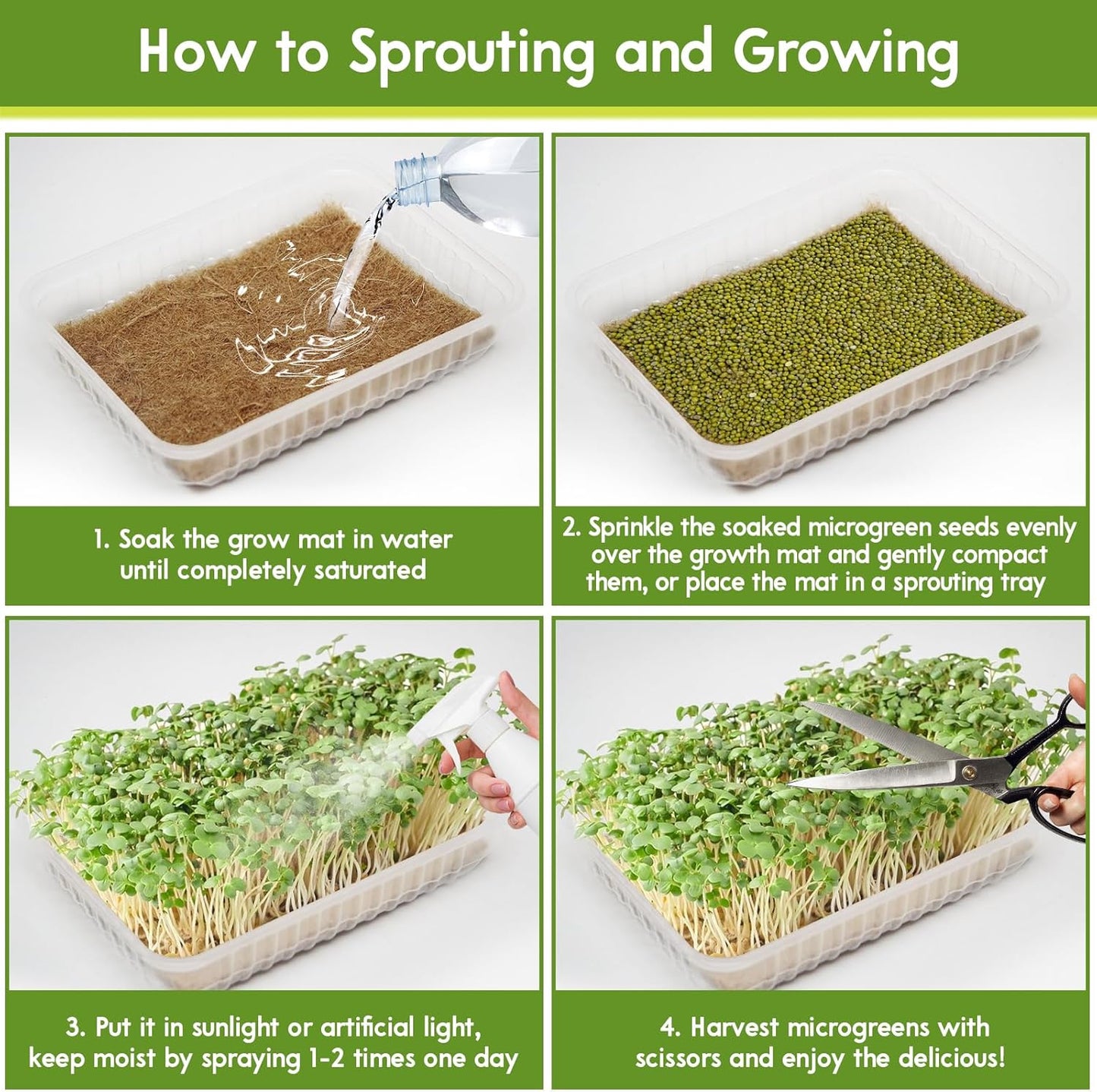 How to Sprouting and Growing

1. Soak the grow mat in water until completely saturated

2. Sprinkle the soaked microgreen seeds evenly over the growth mat and gently compact them, or place the mat in a sprouting tray

3. Put it in sunlight or artificial light, keep moist by spraying 1-2 times one day

4. Harvest microgreens with scissors and enjoy the delicious!