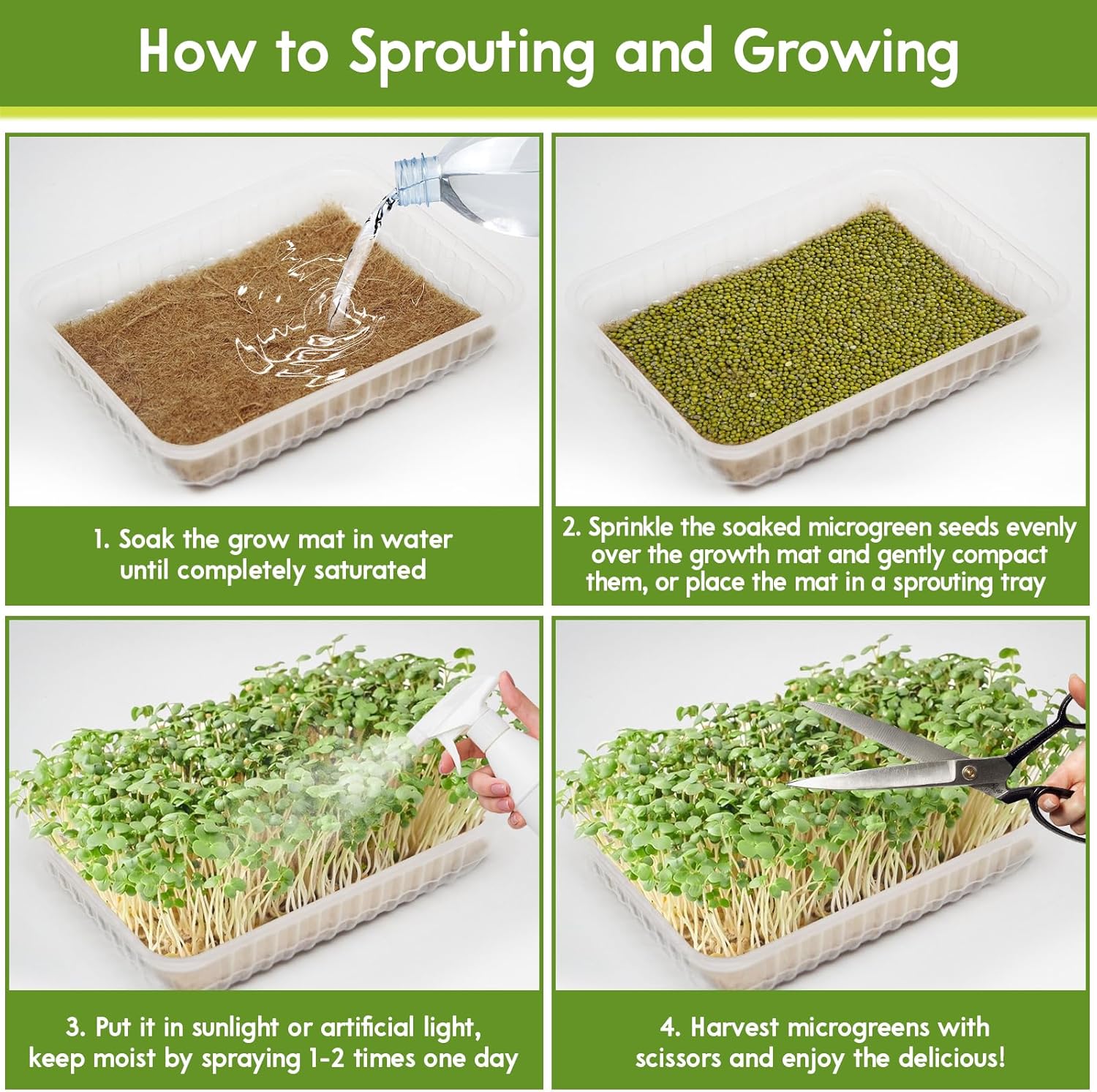 How to Sprouting and Growing

1. Soak the grow mat in water until completely saturated

2. Sprinkle the soaked microgreen seeds evenly over the growth mat and gently compact them, or place the mat in a sprouting tray

3. Put it in sunlight or artificial light, keep moist by spraying 1-2 times one day

4. Harvest microgreens with scissors and enjoy the delicious!