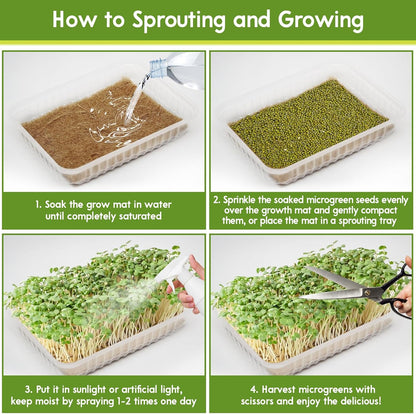 How to Sprouting and Growing

1. Soak the grow mat in water until completely saturated

2. Sprinkle the soaked microgreen seeds evenly over the growth mat and gently compact them, or place the mat in a sprouting tray

3. Put it in sunlight or artificial light, keep moist by spraying 1-2 times one day

4. Harvest microgreens with scissors and enjoy the delicious!